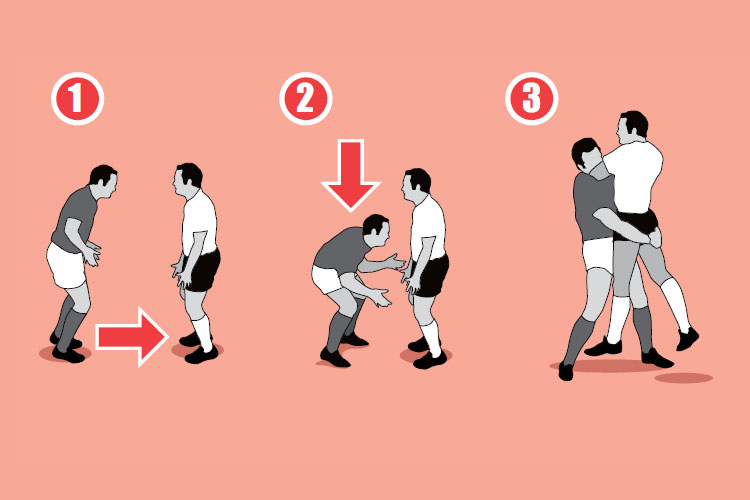 1

2

3