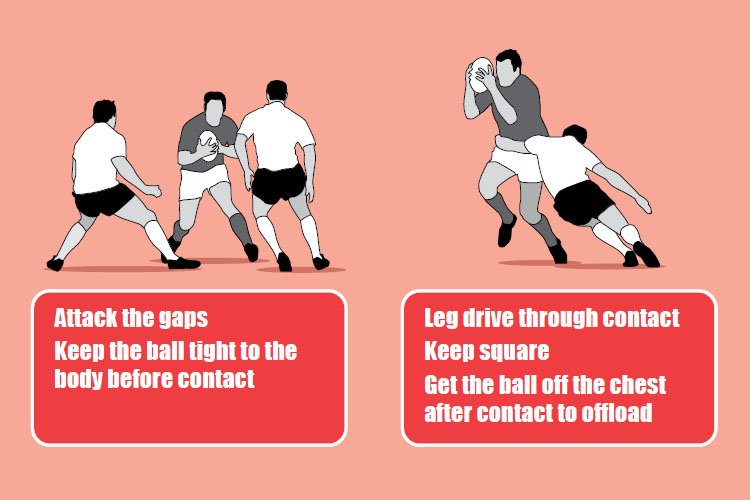 Attack the gaps

Keep the ball tight to the body before contact

Leg drive through contact

Keep square

Get the ball off the chest after contact to offload