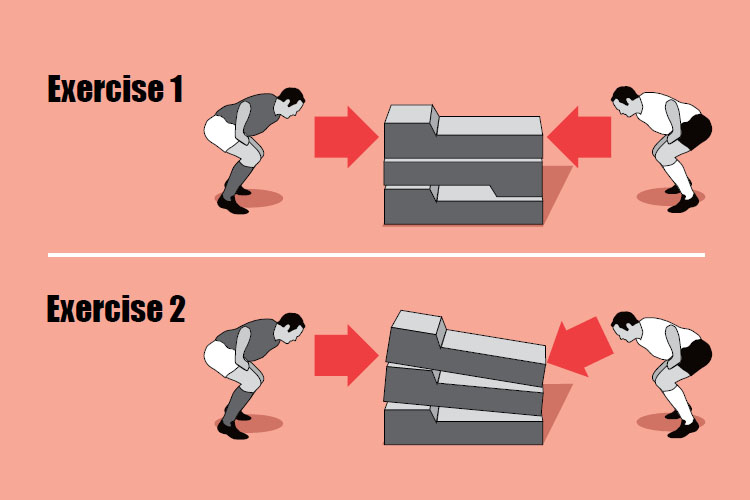 Exercise 1

Exercise 2