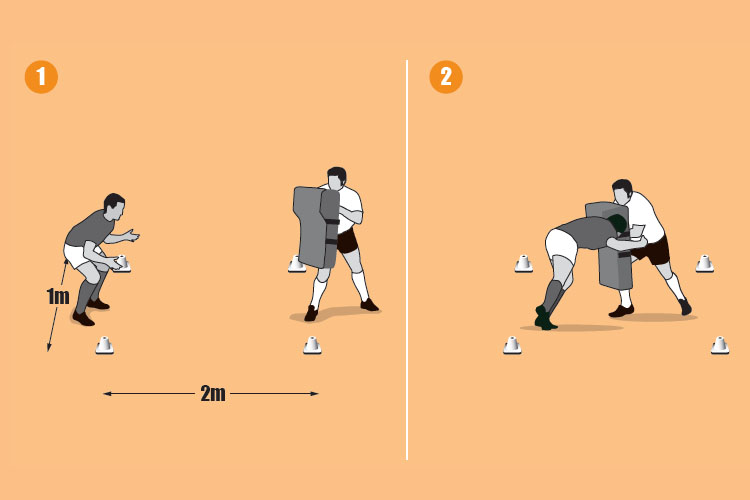 1

1m

2m

2