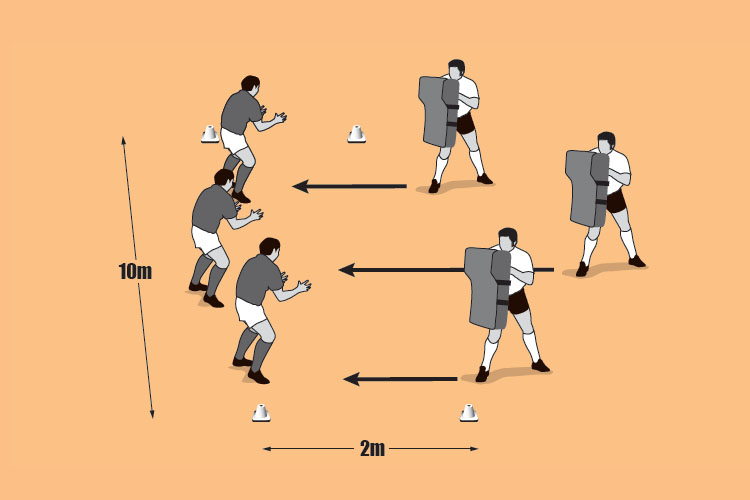 10m

2m