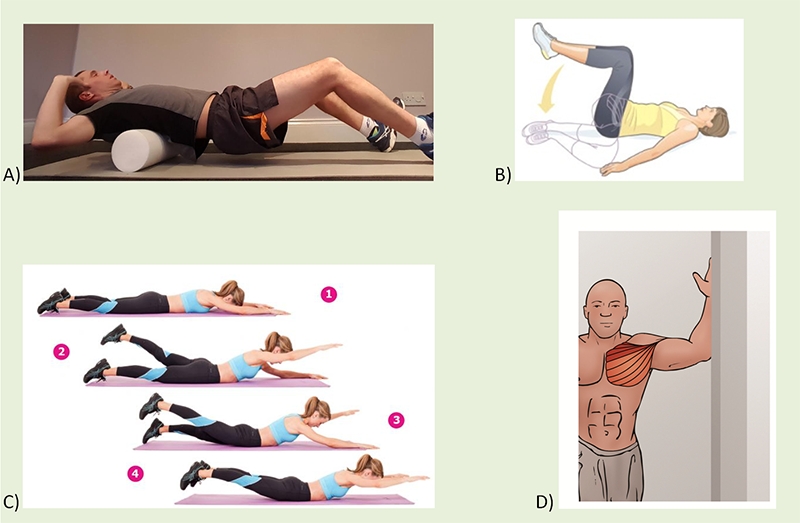 A)

B)

1

2

3

4

C)

D)