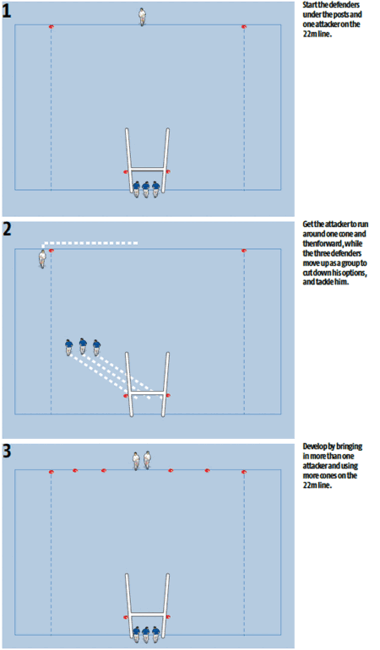 1

Start the defenders under the posts and one attacker on the 22m line.

2

Get the attacker to run around one cone and then forward, while the three defenders move up as a group to cut down his options, and tackle him.

3

Develop by bringing in more than one attacker and using more cones on the 22m line.