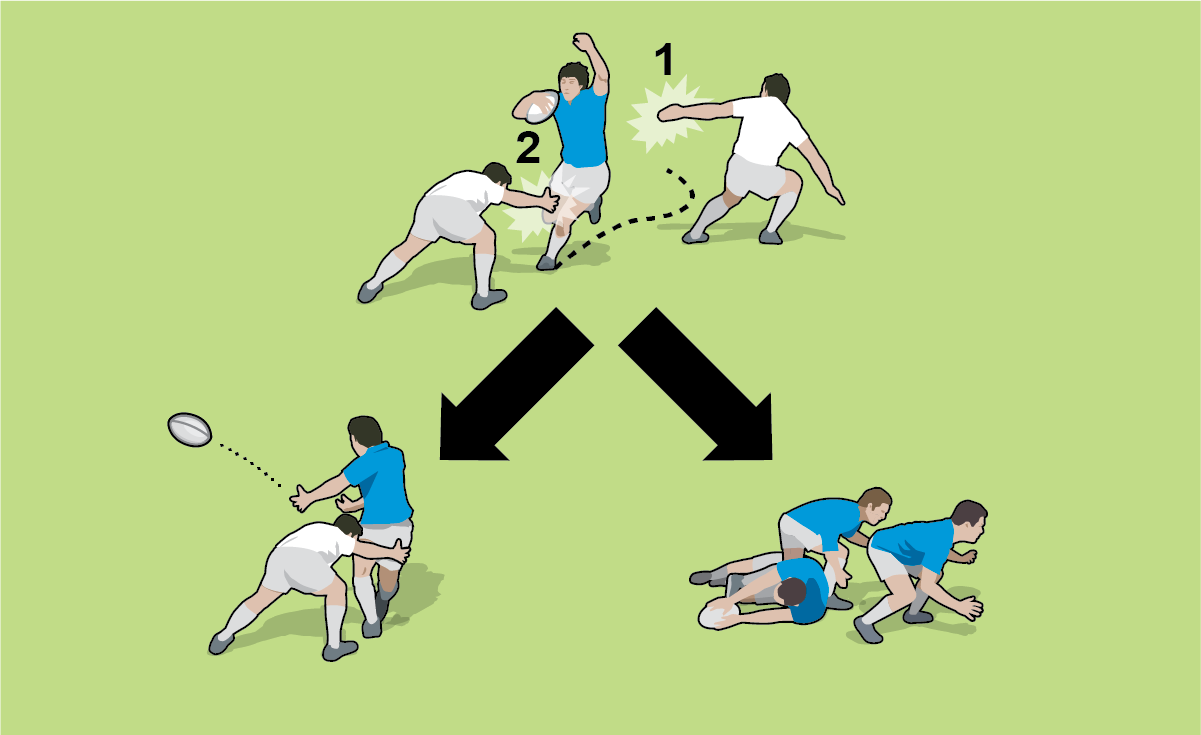 1
2