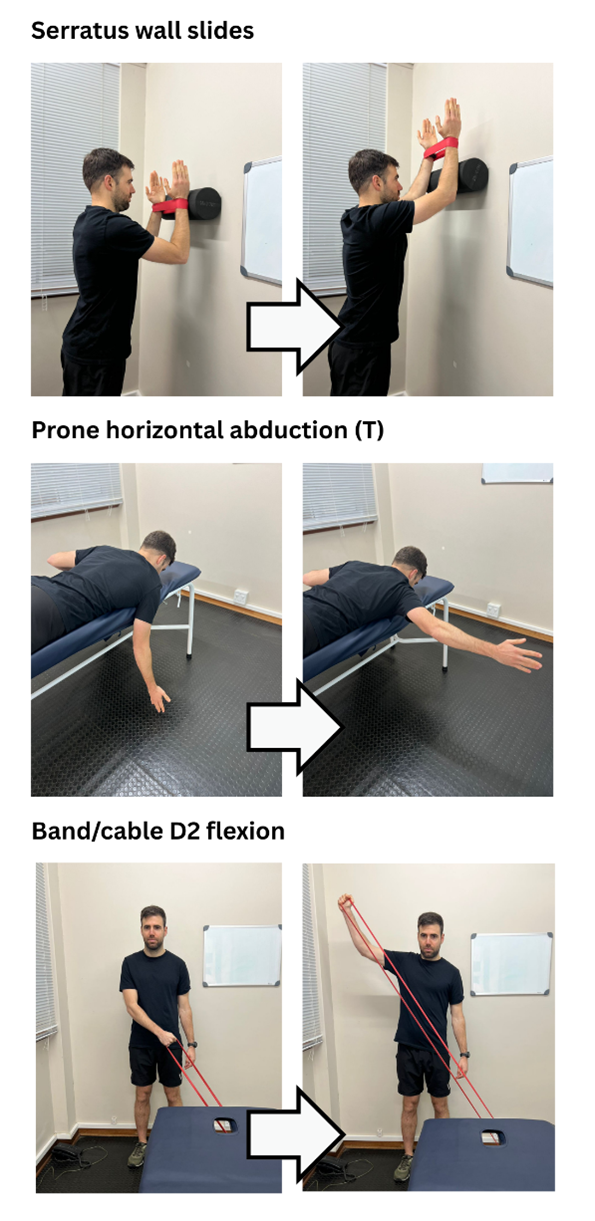 Serratus wall slides

Prone horizontal abduction (T)

Band/cable D2 flexion