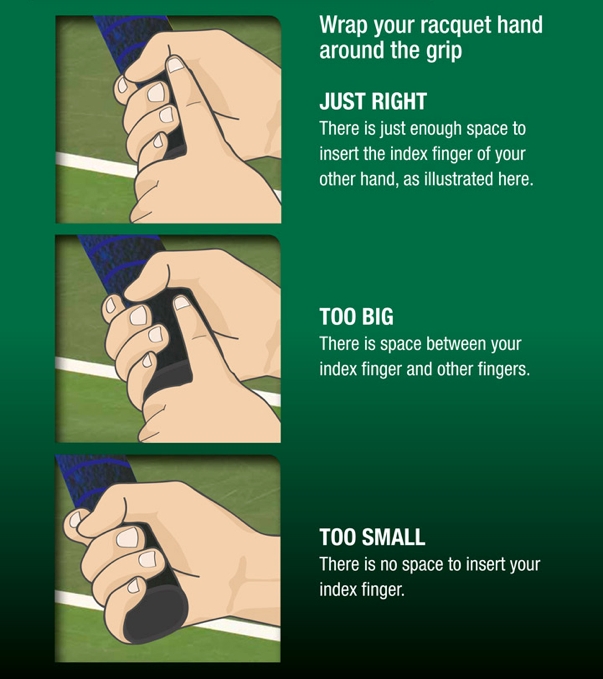 Wrap your racquet hand around the grip

JUST RIGHT
There is just enough space to insert the index finger of your other hand, as illustrated here.

TOO BIG
There is space between your index finger and other fingers.

TOO SMALL
There is no space to insert your index finger.